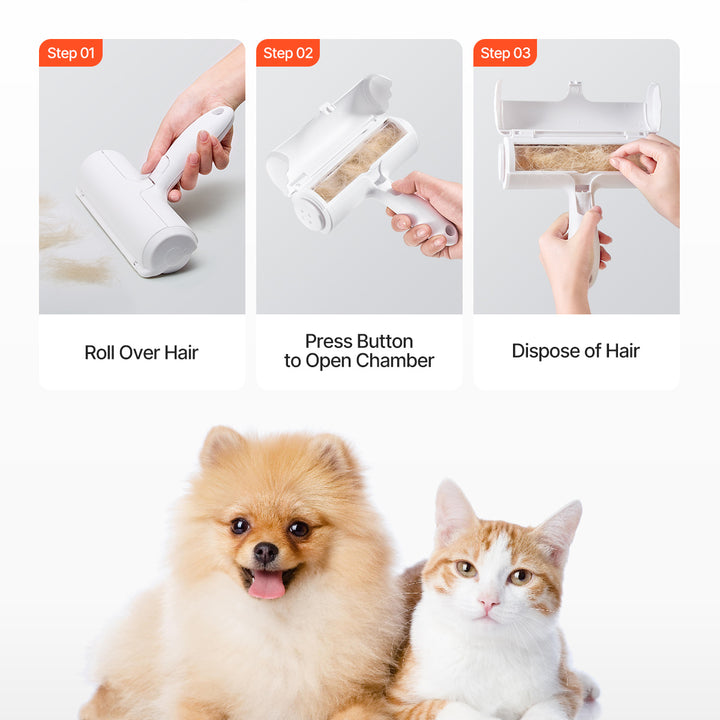 Step 01

Roll Over Hair

Step 02

Press Button to Open Chamber

Step 03

Dispose of Hair